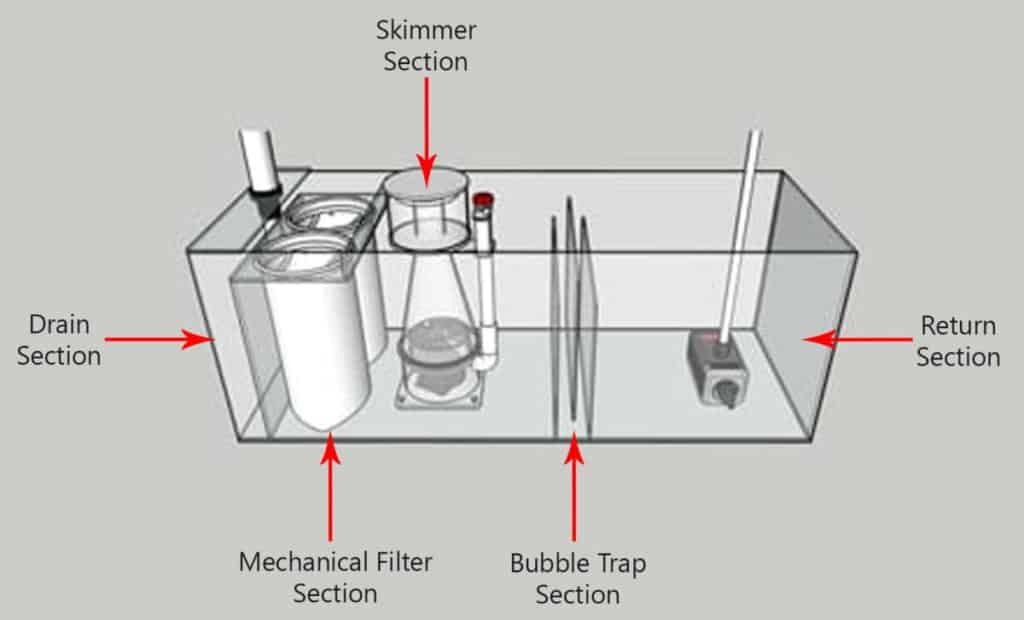 Skimmer Section

Drain Section

Return Section

Mechanical Filter Section

Bubble Trap Section